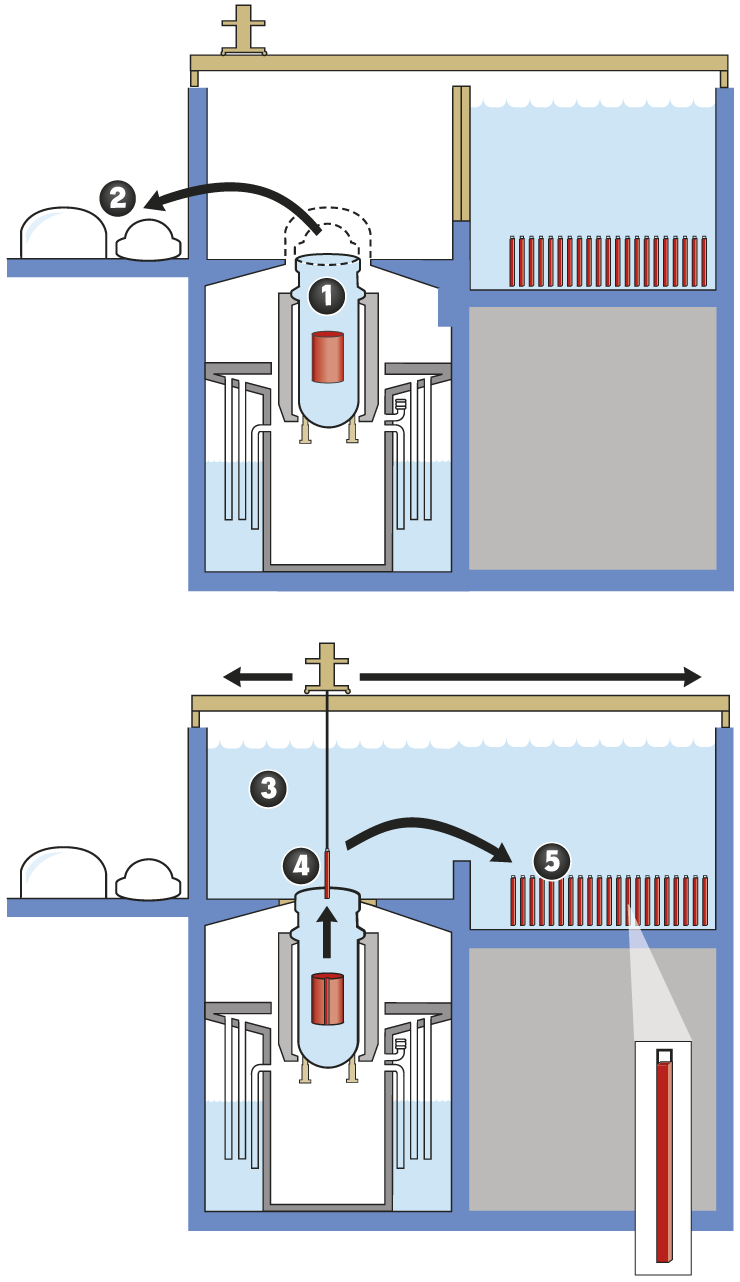 2
1
3
4
5